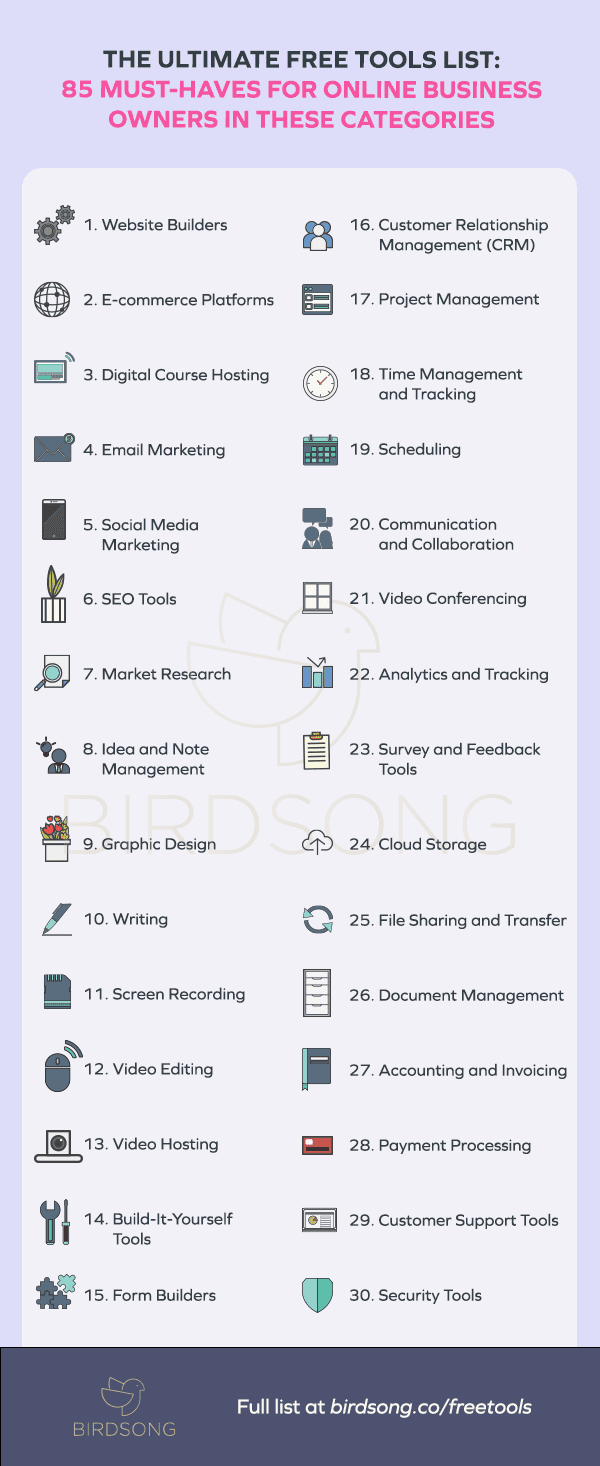 THE ULTIMATE FREE TOOLS LIST:
85 MUST-HAVES FOR ONLINE BUSINESS OWNERS IN THESE CATEGORIES

1. Website Builders
2. E-commerce Platforms
3. Digital Course Hosting
4. Email Marketing
5. Social Media Marketing
6. SEO Tools
7. Market Research
8. Idea and Note Management
9. Graphic Design
10. Writing
11. Screen Recording
12. Video Editing
13. Video Hosting
14. Build-It-Yourself Tools
15. Form Builders

16. Customer Relationship Management (CRM)
17. Project Management
18. Time Management and Tracking
19. Scheduling
20. Communication and Collaboration
21. Video Conferencing
22. Analytics and Tracking
23. Survey and Feedback Tools
24. Cloud Storage
25. File Sharing and Transfer
26. Document Management
27. Accounting and Invoicing
28. Payment Processing
29. Customer Support Tools
30. Security Tools

BIRDSONG

BIRDSONG

Full list at birdsong.co/freetools